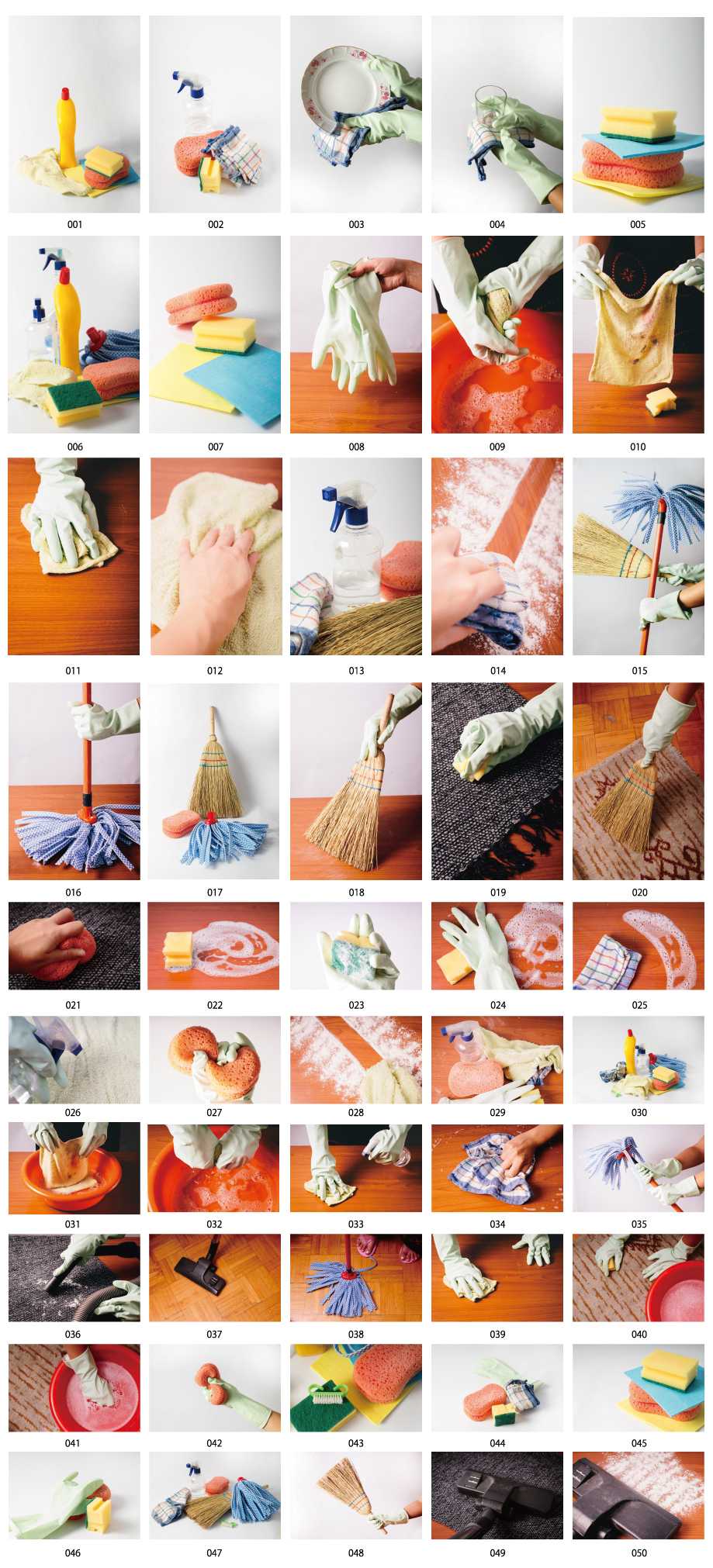 001 002 003 004 005

006 007 008 009 010

011 012 013 014 015

016 017 018 019 020

021 022 023 024 025

026 027 028 029 030

031 032 033 034 035

036 037 038 039 040

041 042 043 044 045

046 047 048 049 050