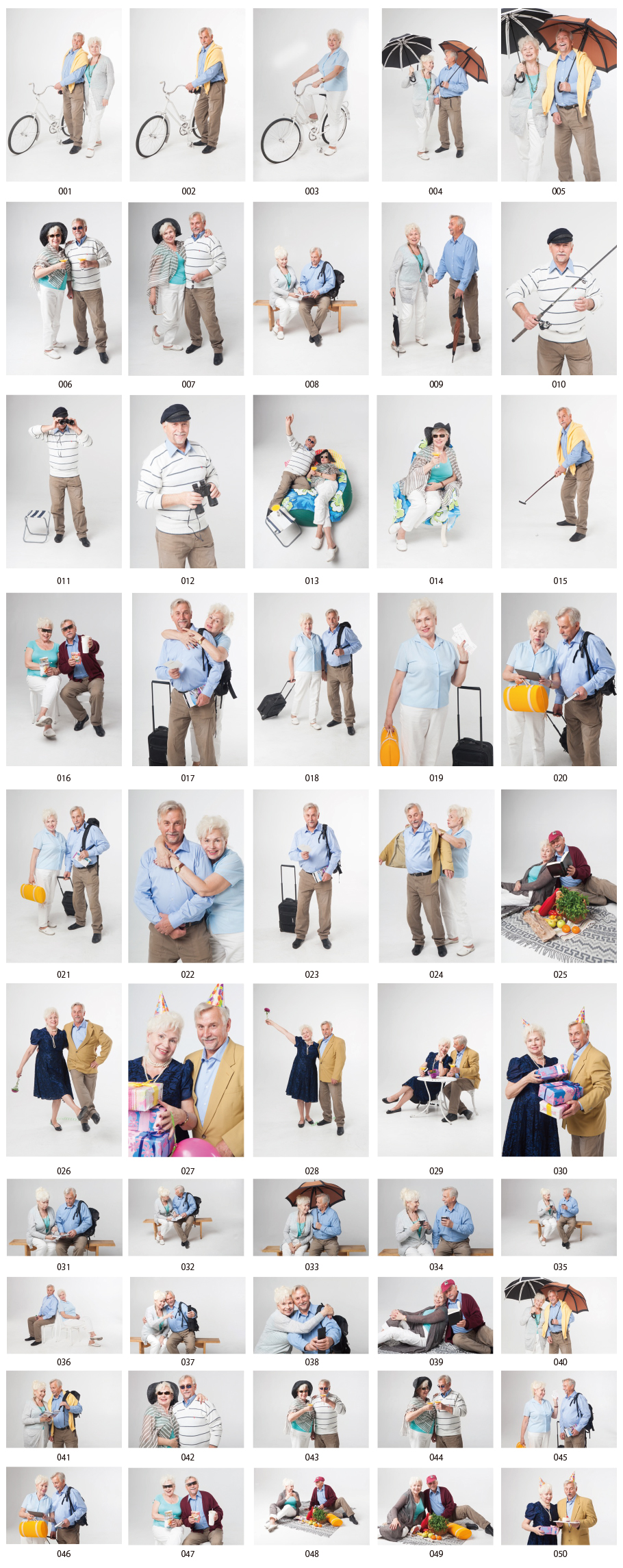 001 002 003 004 005

006 007 008 009 010

011 012 013 014 015

016 017 018 019 020

021 022 023 024 025

026 027 028 029 030

031 032 033 034 035

036 037 038 039 040

041 042 043 044 045

046 047 048 049 050