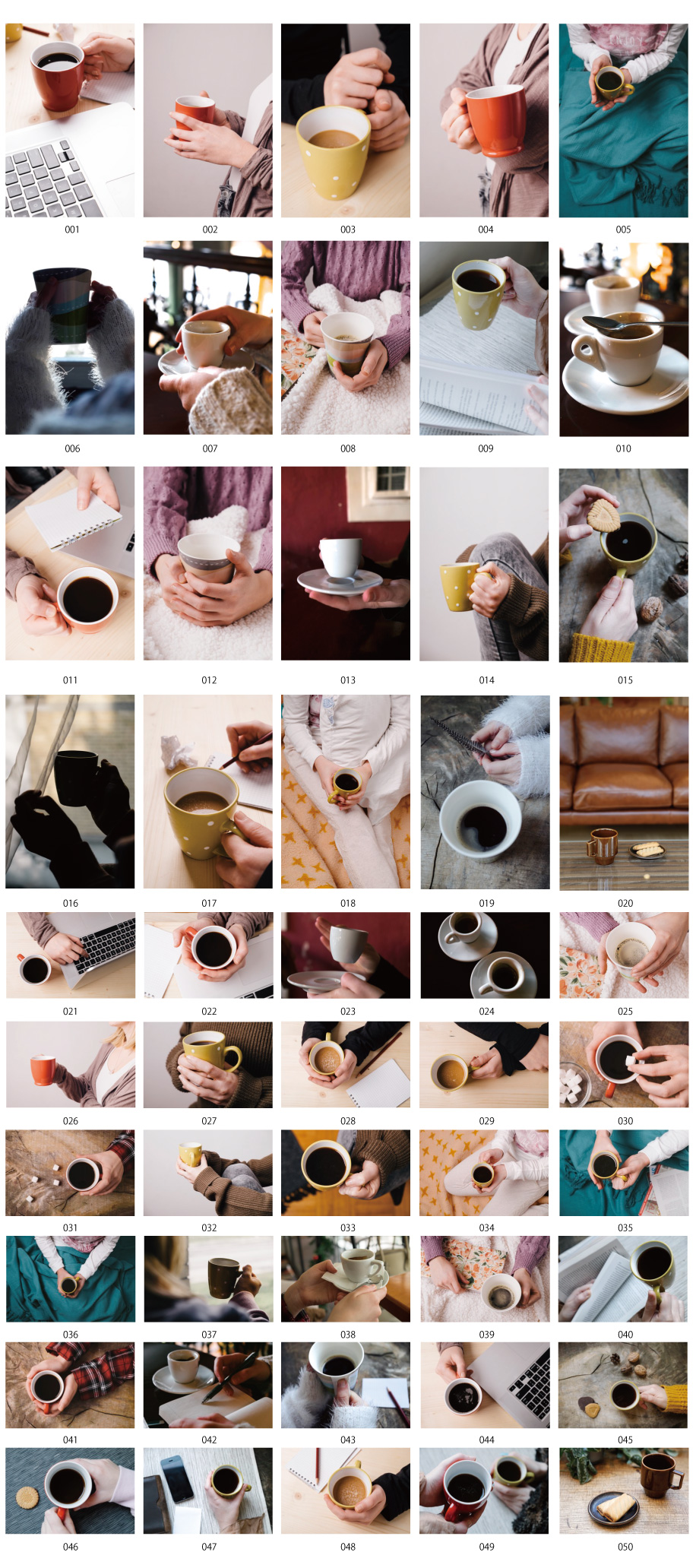 001 002 003 004 005

006 007 008 009 010

011 012 013 014 015

016 017 018 019 020

021 022 023 024 025

026 027 028 029 030

031 032 033 034 035

036 037 038 039 040

041 042 043 044 045

046 047 048 049 050