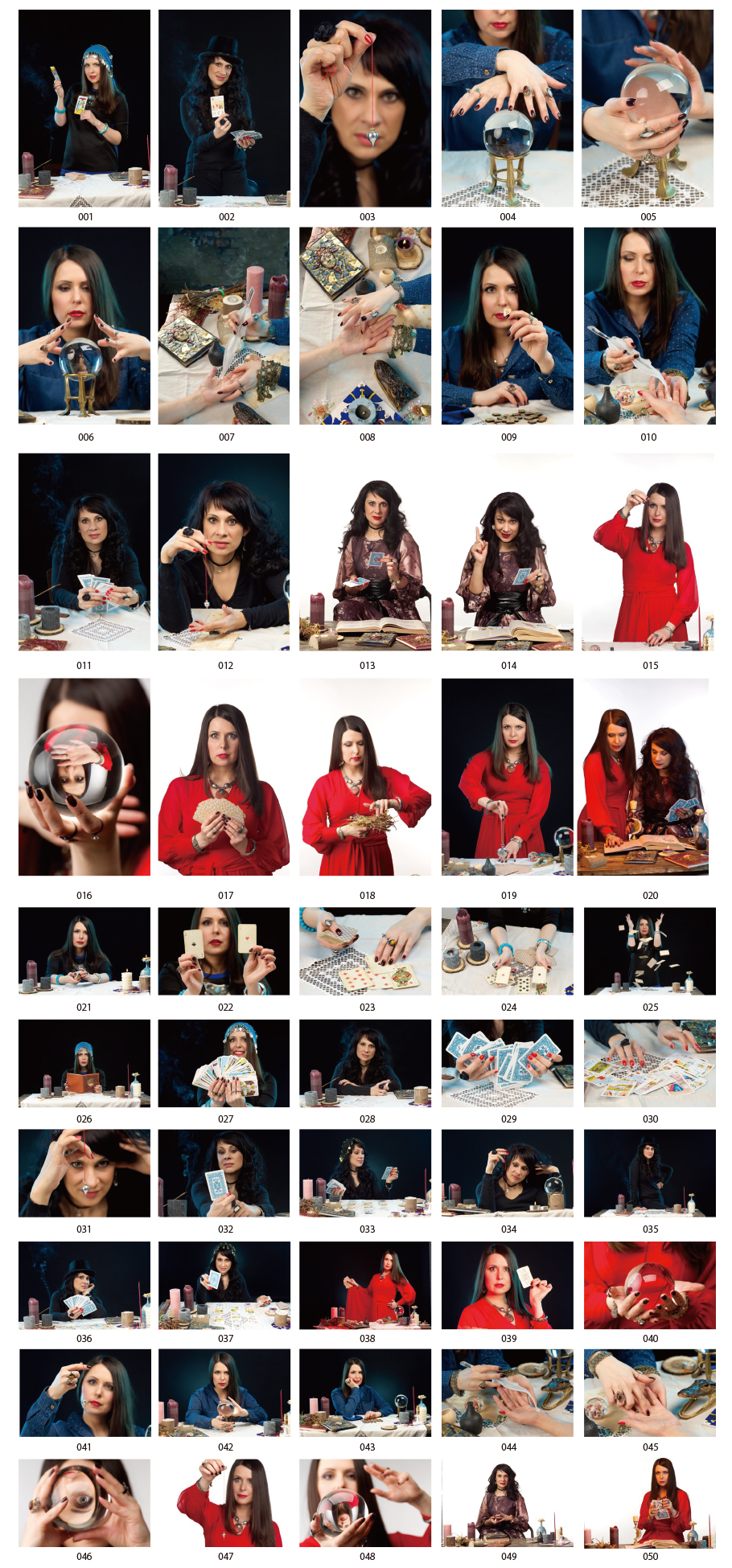 001 002 003 004 005

006 007 008 009 010

011 012 013 014 015

016 017 018 019 020

021 022 023 024 025

026 027 028 029 030

031 032 033 034 035

036 037 038 039 040

041 042 043 044 045

046 047 048 049 050