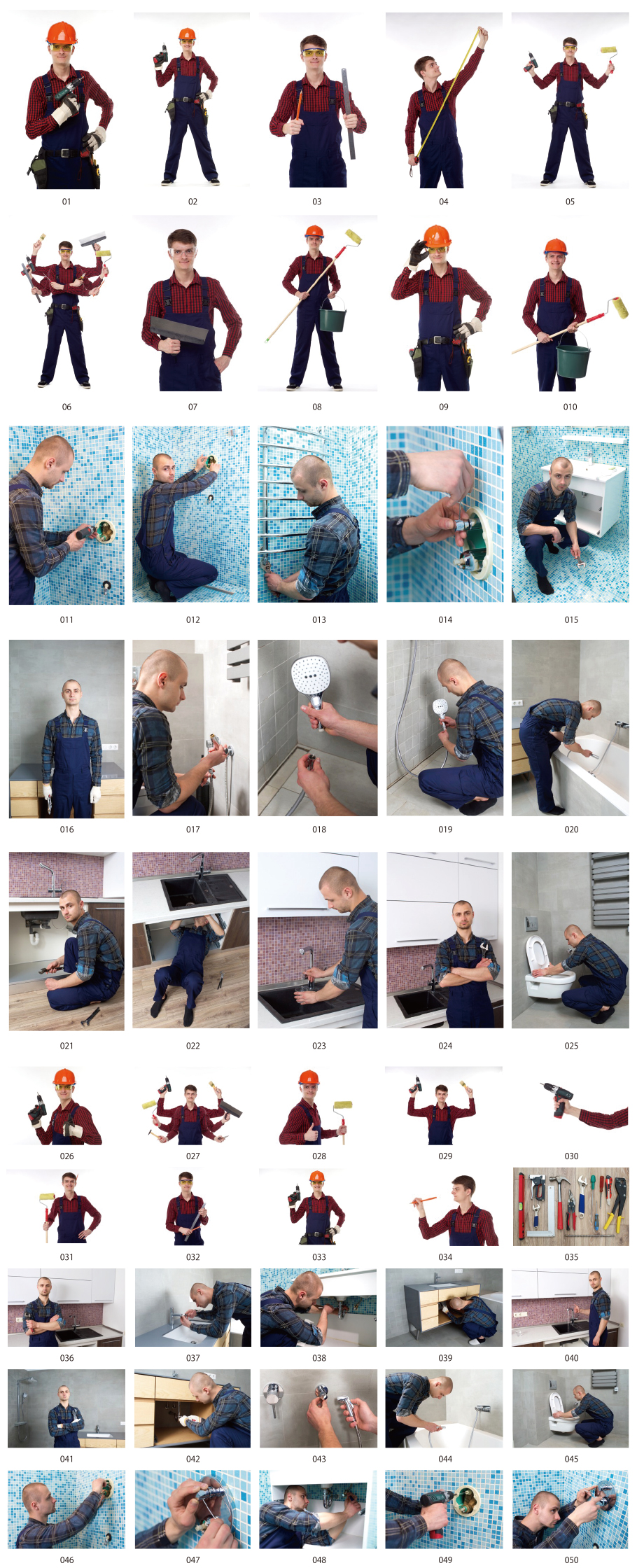 01
02
03
04
05
06
07
08
09
010
011
012
013
014
015
016
017
018
019
020
021
022
023
024
025
026
027
028
029
030
031
032
033
034
035
036
037
038
039
040
041
042
043
044
045
046
047
048
049
050