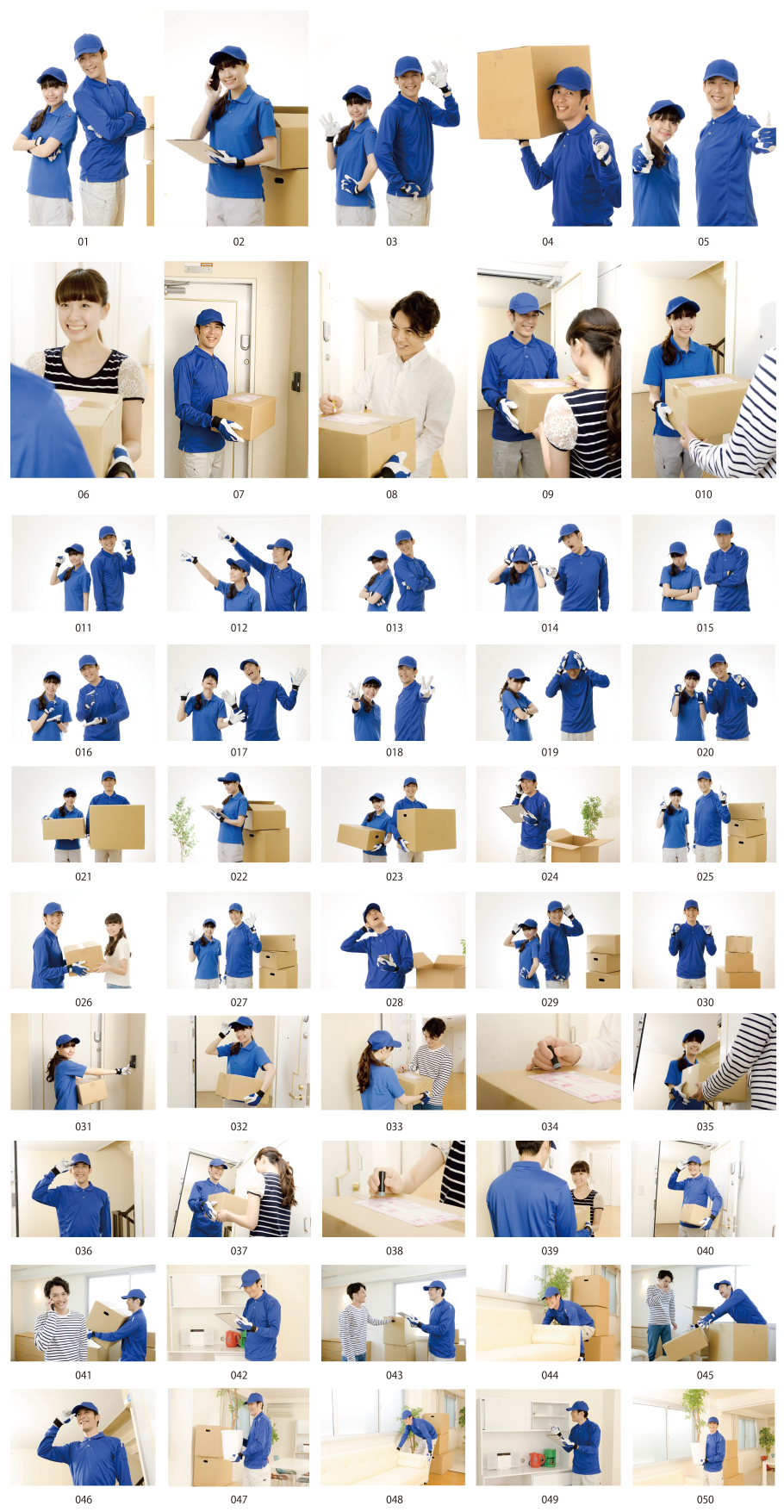 01 02 03 04 05

06 07 08 09 010

011 012 013 014 015

016 017 018 019 020

021 022 023 024 025

026 027 028 029 030

031 032 033 034 035

036 037 038 039 040

041 042 043 044 045

046 047 048 049 050