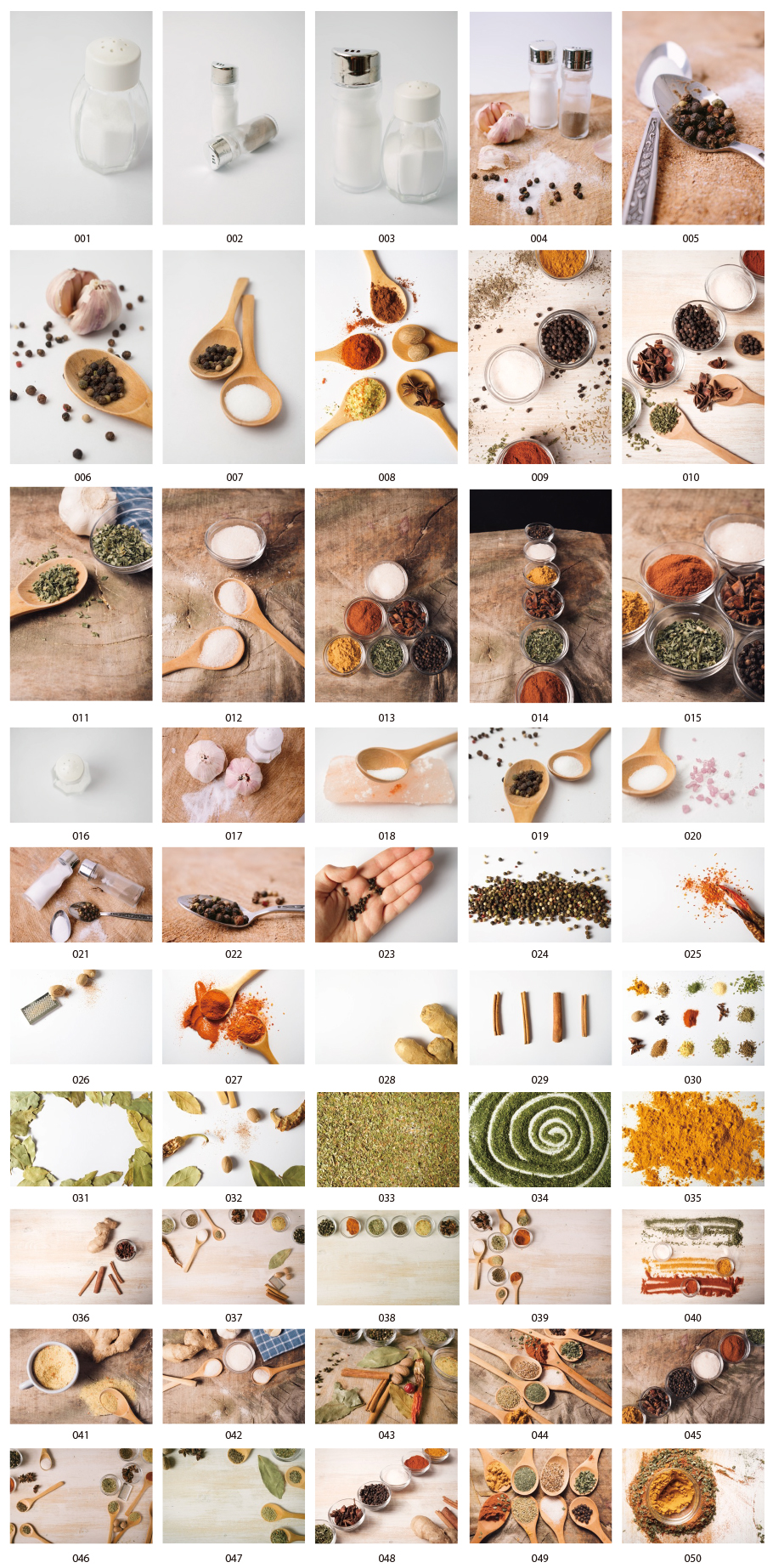 001 002 003 004 005

006 007 008 009 010

011 012 013 014 015

016 017 018 019 020

021 022 023 024 025

026 027 028 029 030

031 032 033 034 035

036 037 038 039 040

041 042 043 044 045

046 047 048 049 050