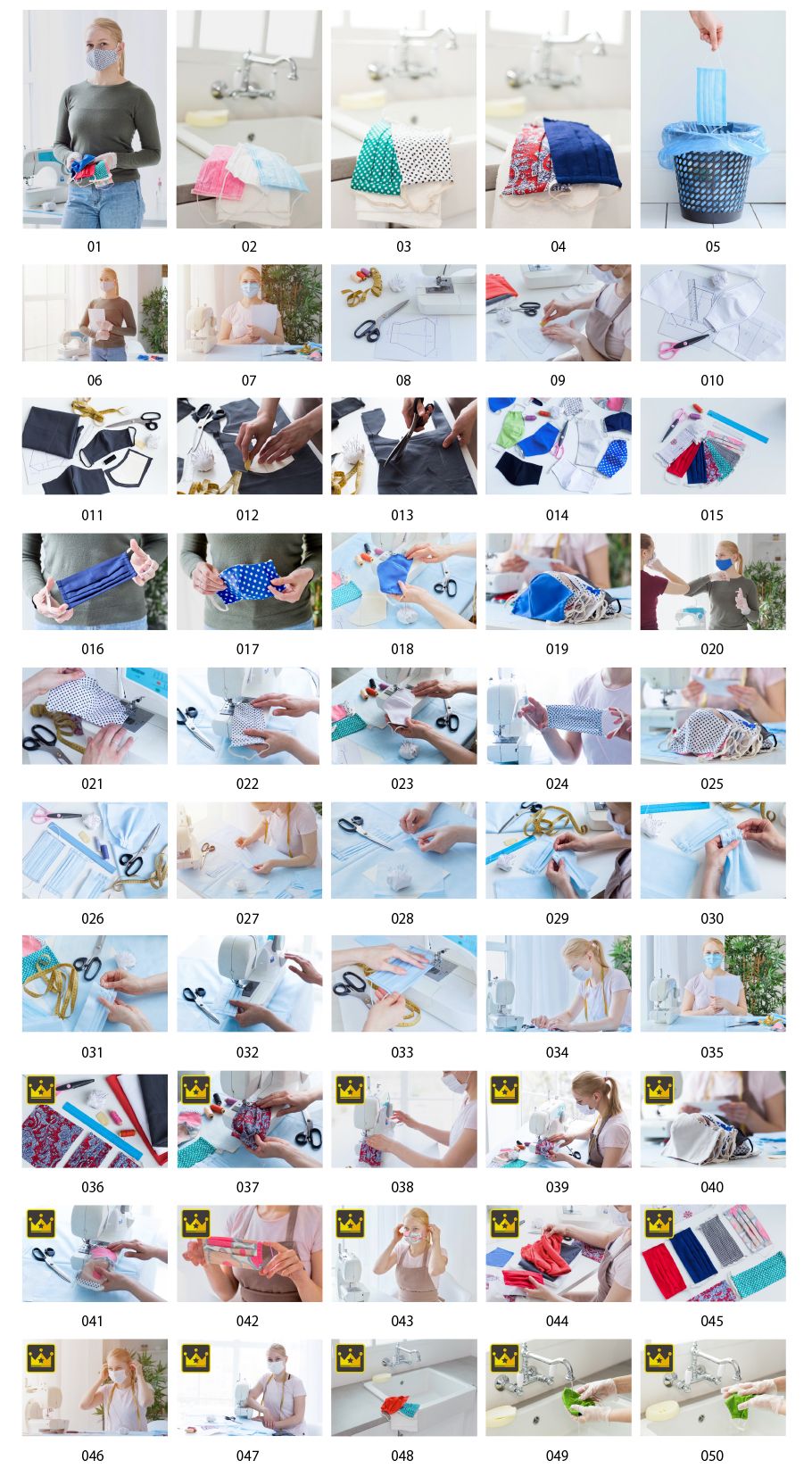 01 02 03 04 05

06 07 08 09 010

011 012 013 014 015

016 017 018 019 020

021 022 023 024 025

026 027 028 029 030

031 032 033 034 035

036 037 038 039 040

041 042 043 044 045

046 047 048 049 050