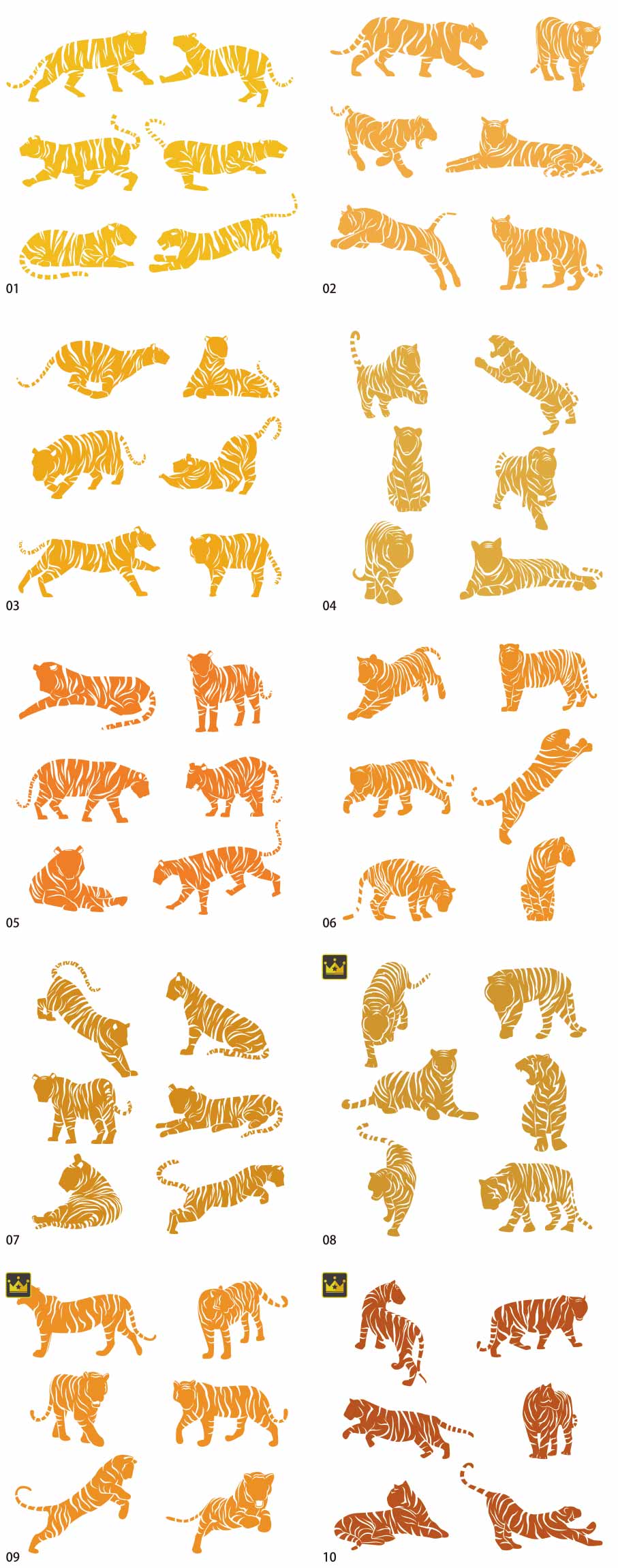 01
02
03
04
05
06
07
08
09
10