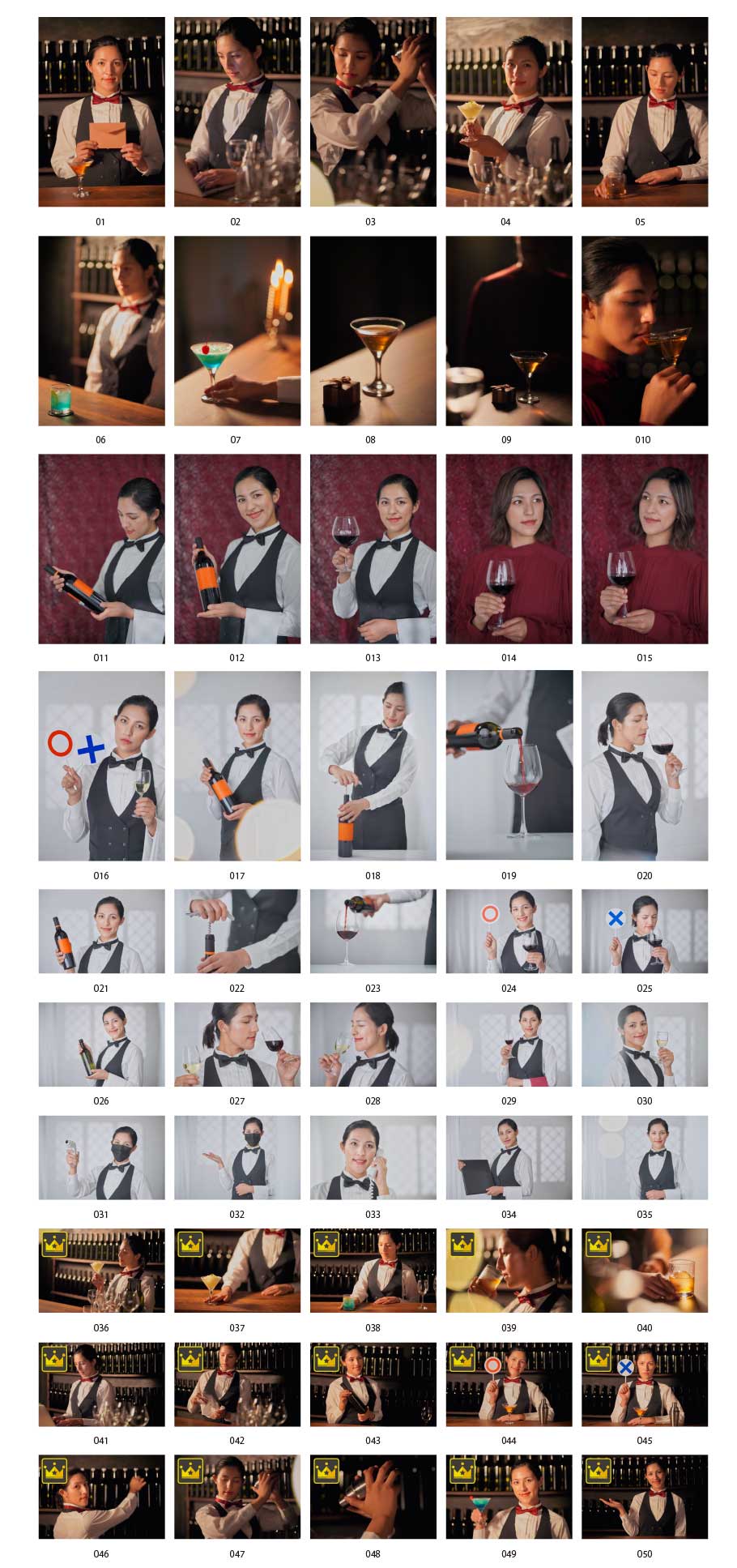 01 02 03 04 05

06 07 08 09 010

011 012 013 014 015

016 017 018 019 020

021 022 023 024 025

026 027 028 029 030

031 032 033 034 035

036 037 038 039 040

041 042 043 044 045

046 047 048 049 050