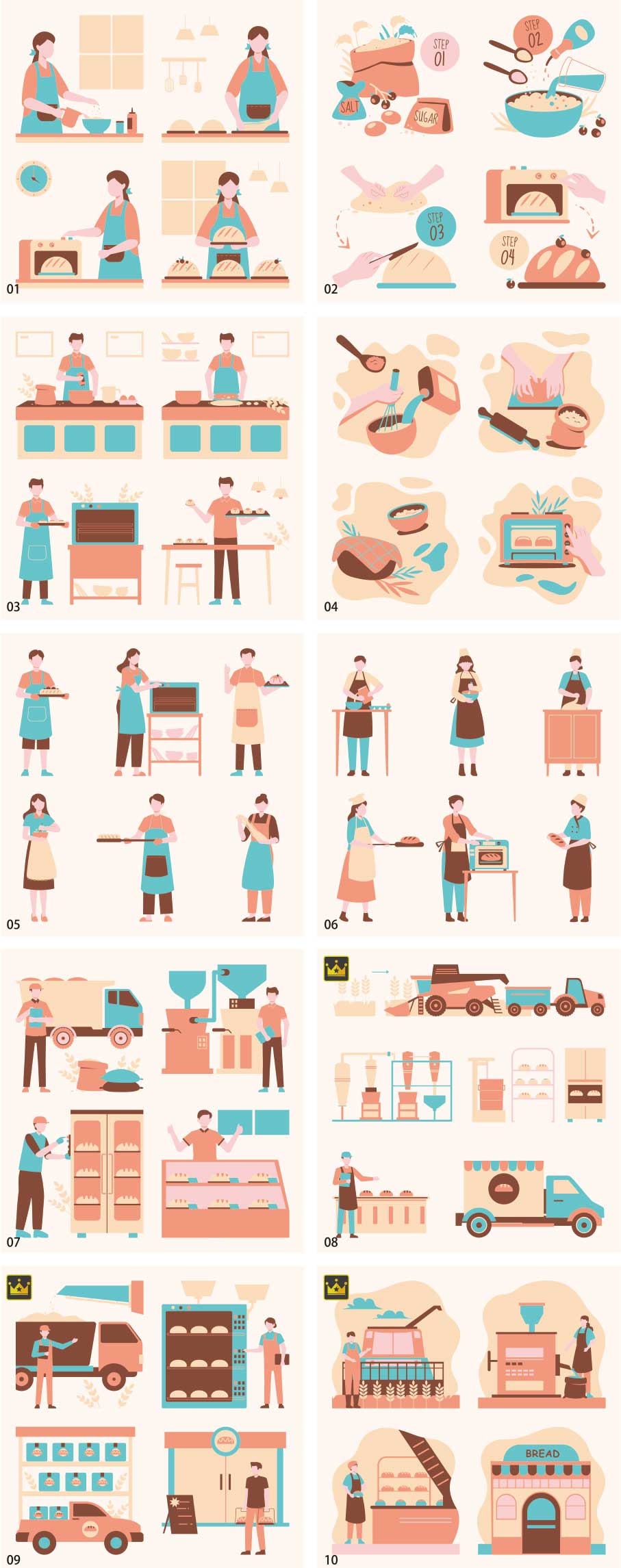 01

STEP 01
SALT
SUGAR
STEP 02
STEP 03
STEP 04
02

03

04

05

06

07

08

09

BREAD
10