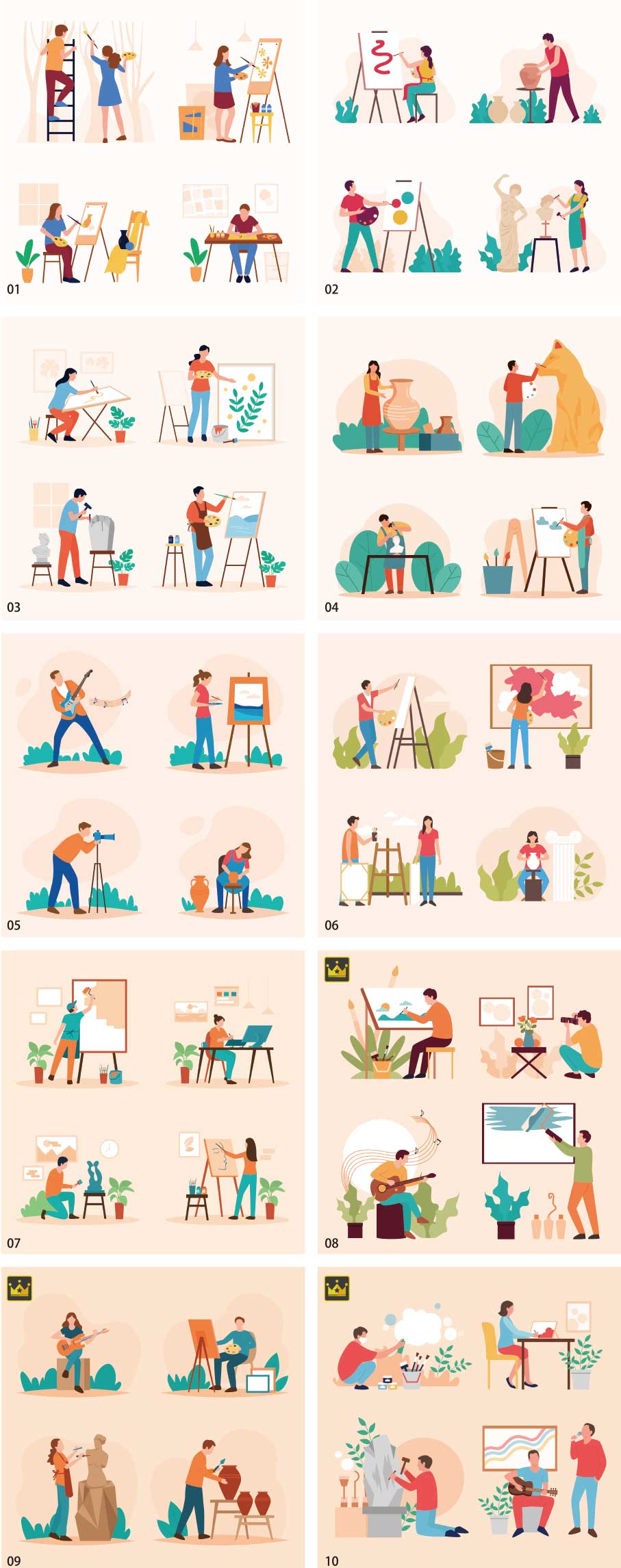 01

02

03

04

05

06

07

08

09

10