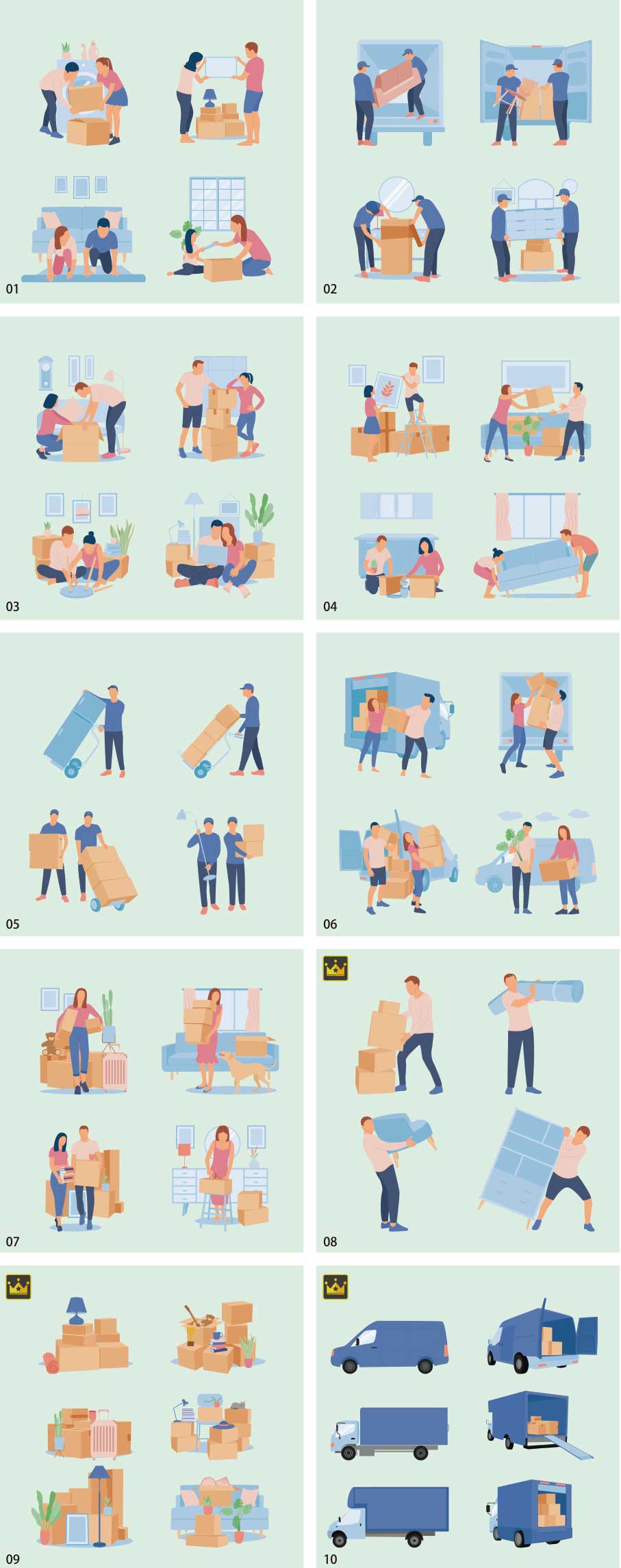 01
02
03
04
05
06
07
08
09
10