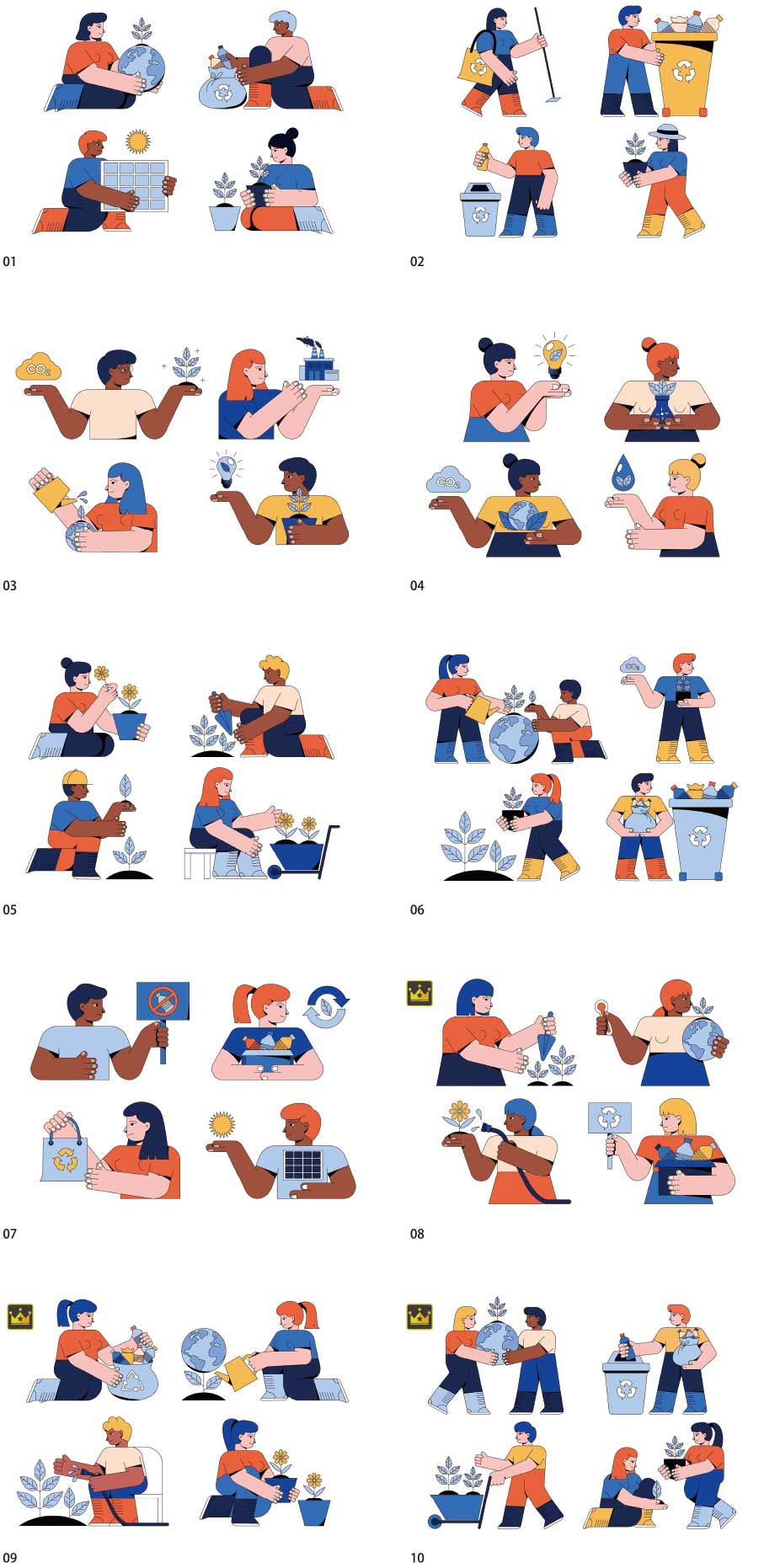 01

02

$CO_2$

03

$CO_2$

04

05

$CO_2$

06

07

08

09

10