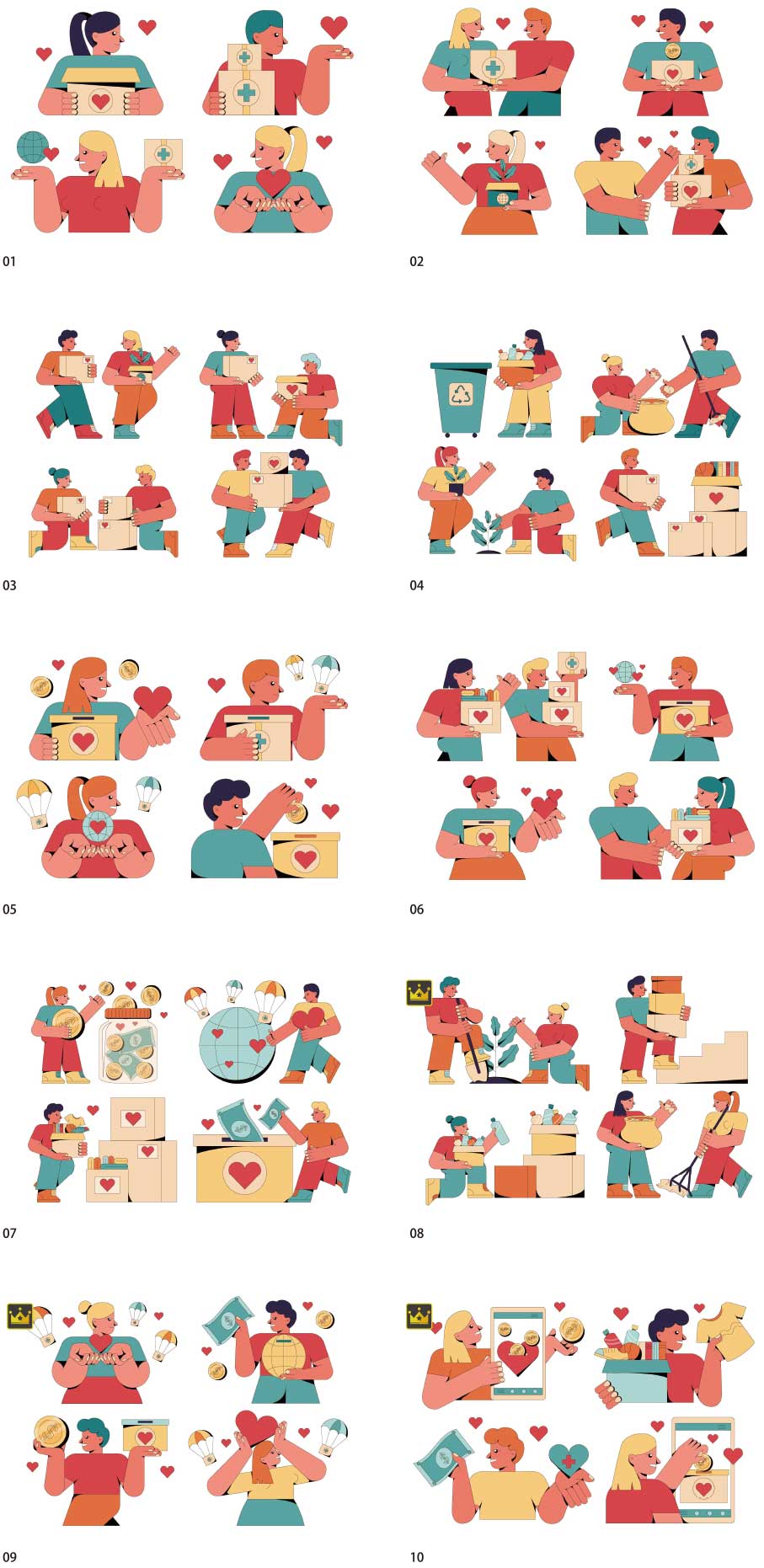 01

02

03

04

05

06

07

08

09

10