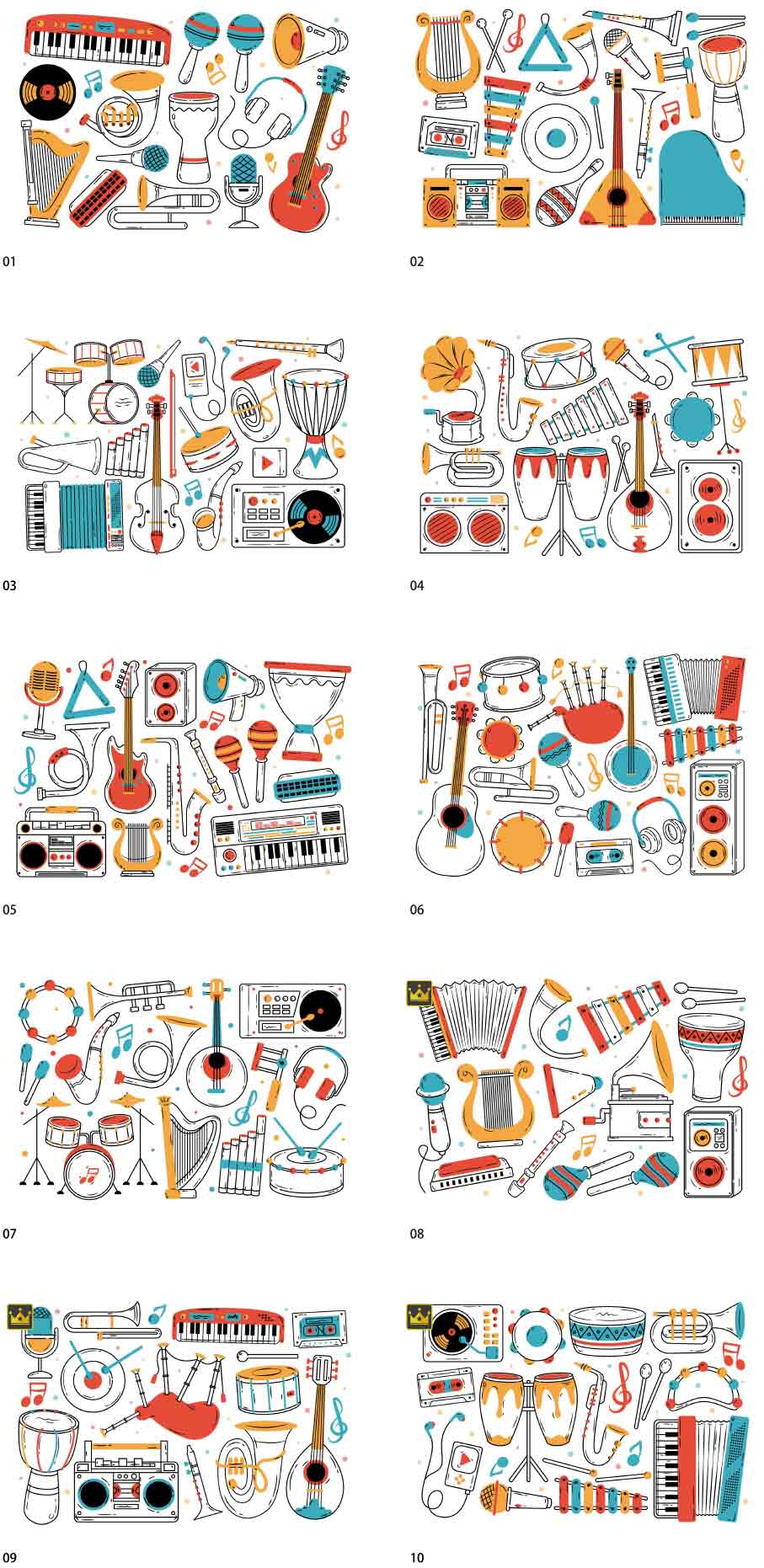 01

02

03

04

05

06

07

08

09

10