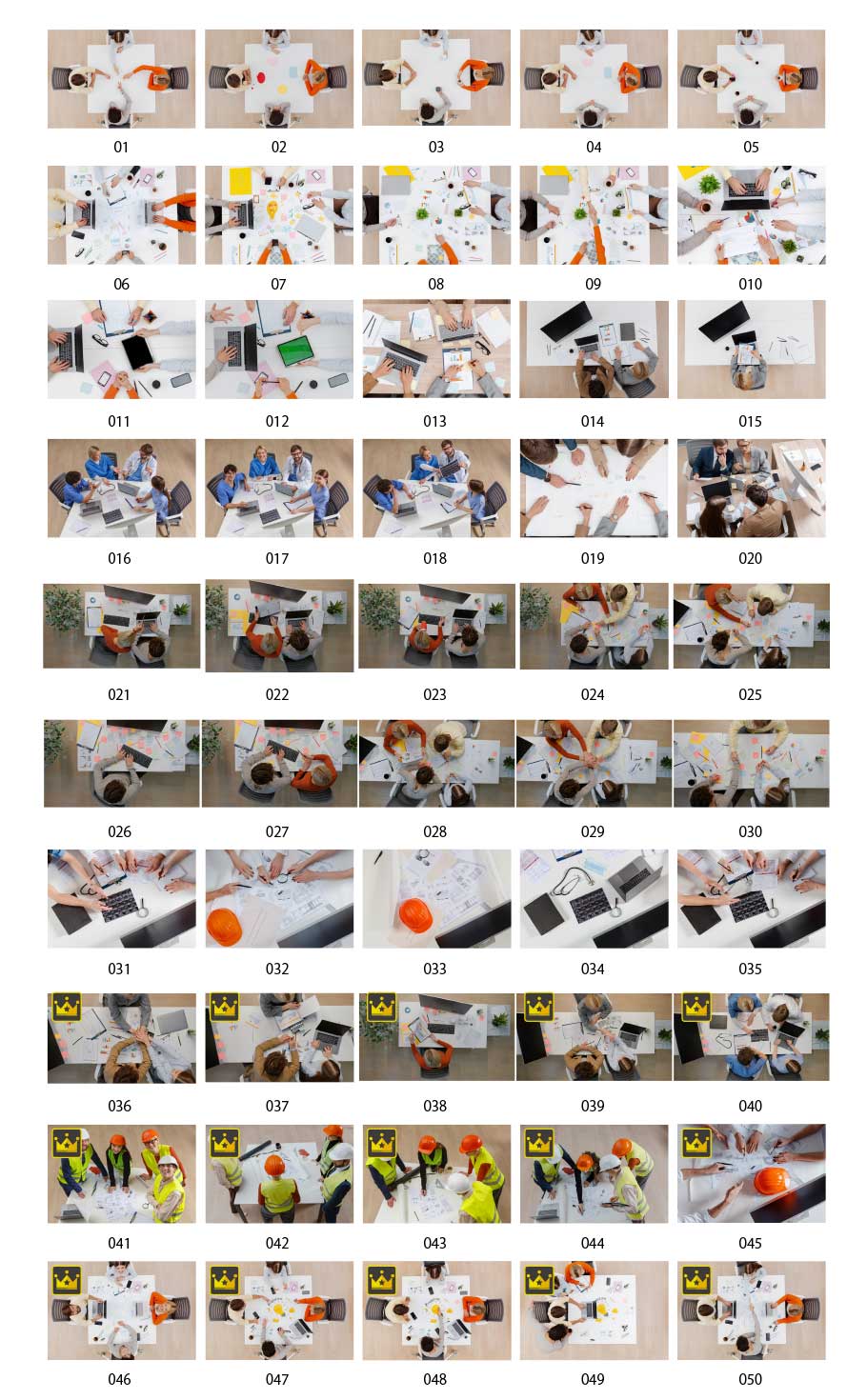 01 02 03 04 05

06 07 08 09 010

011 012 013 014 015

016 017 018 019 020

021 022 023 024 025

026 027 028 029 030

031 032 033 034 035

036 037 038 039 040

041 042 043 044 045

046 047 048 049 050