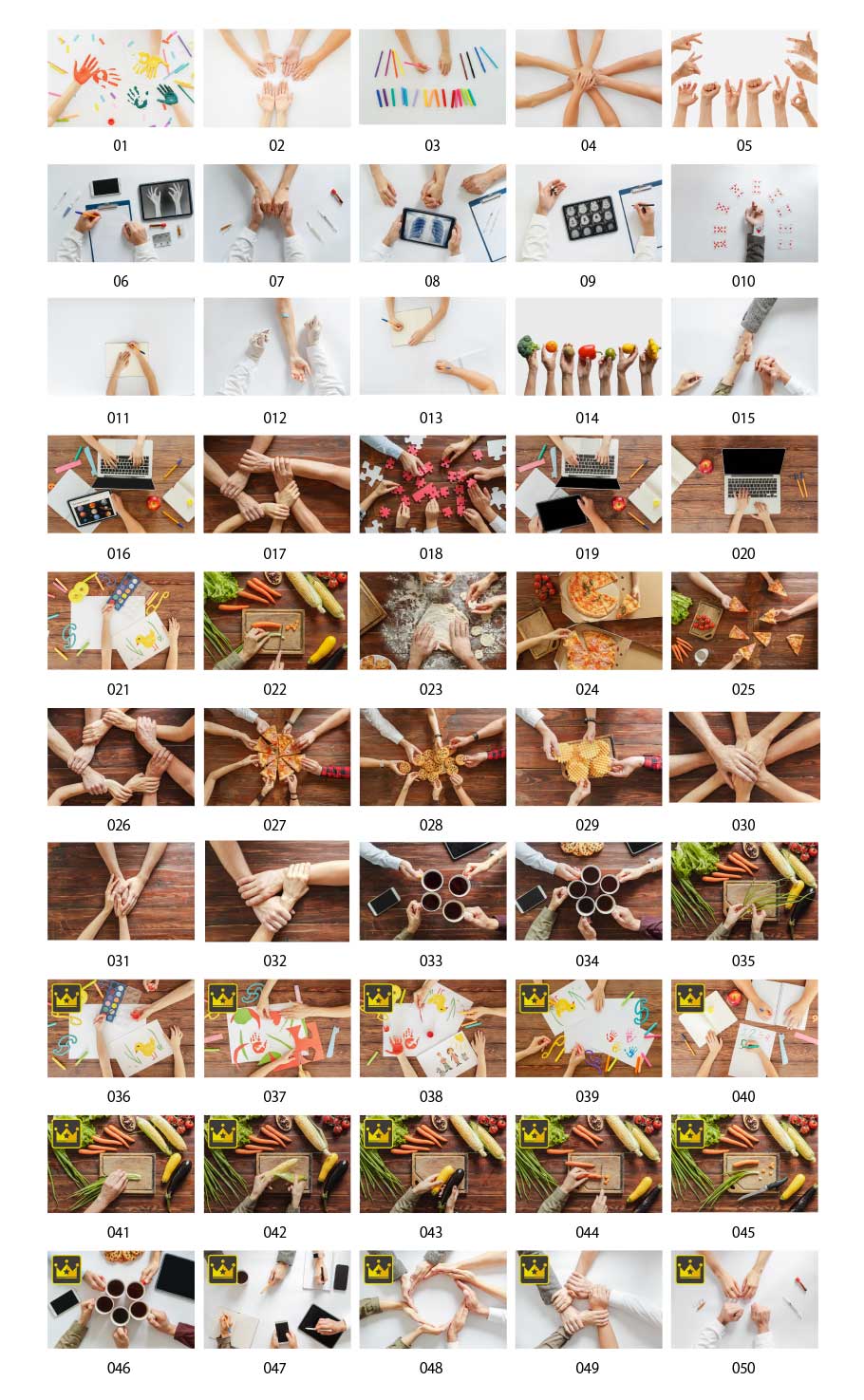 01 02 03 04 05

06 07 08 09 010

011 012 013 014 015

016 017 018 019 020

021 022 023 024 025

026 027 028 029 030

031 032 033 034 035

036 037 038 039 040

041 042 043 044 045

046 047 048 049 050