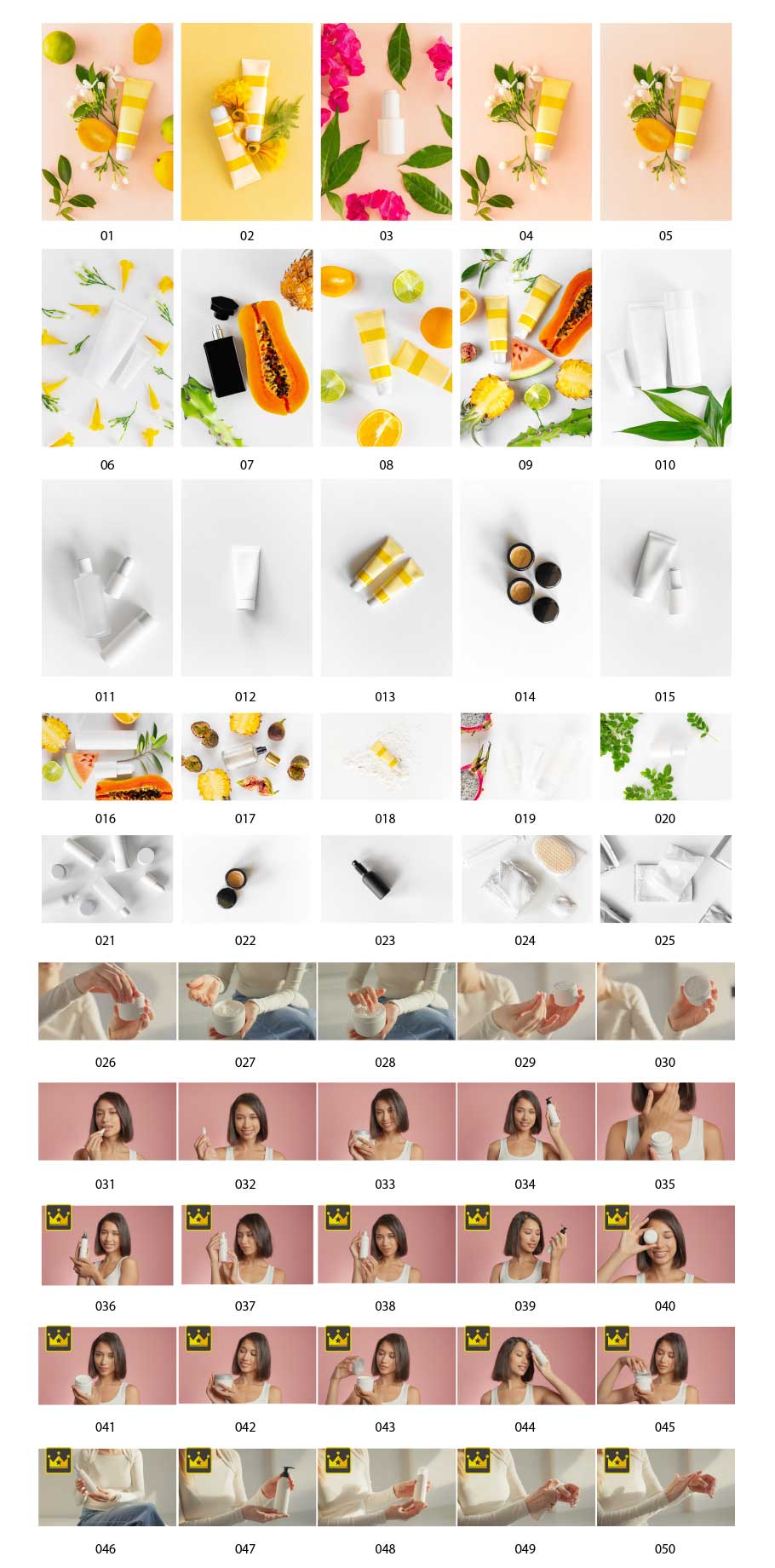 01 02 03 04 05

06 07 08 09 010

011 012 013 014 015

016 017 018 019 020

021 022 023 024 025

026 027 028 029 030

031 032 033 034 035

036 037 038 039 040

041 042 043 044 045

046 047 048 049 050